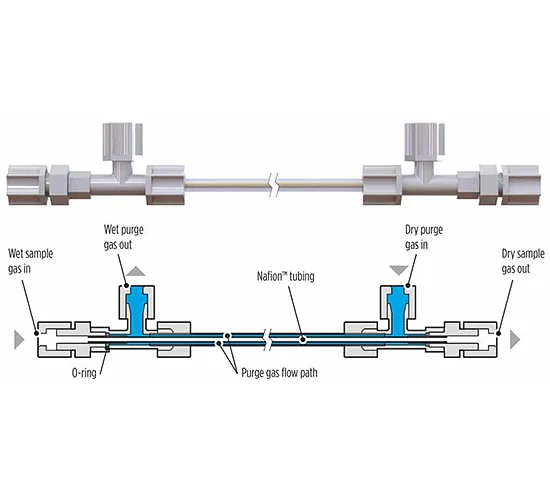 Wet purge gas out

Dry purge gas in

Wet sample gas in

Dry sample gas out

Nafion™ tubing

O-ring

Purge gas flow path